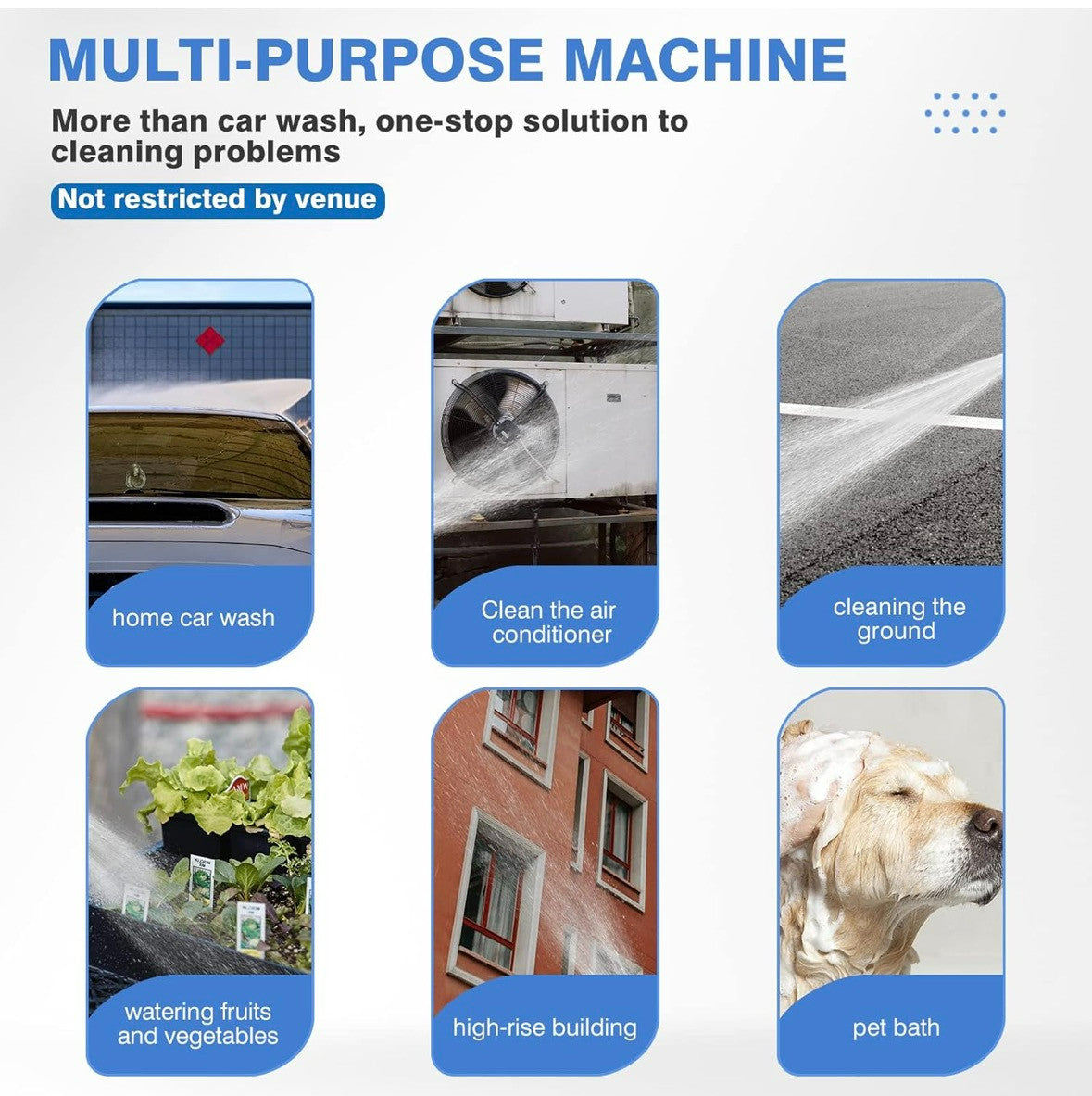 MULTI-PURPOSE MACHINE

More than car wash, one-stop solution to cleaning problems

Not restricted by venue

home car wash

Clean the air conditioner

cleaning the ground

watering fruits and vegetables

high-rise building

pet bath